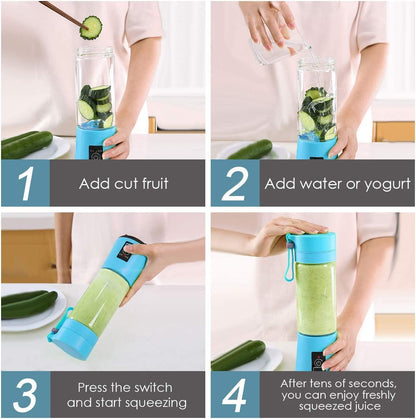 1 Add cut fruit

2 Add water or yogurt

3 Press the switch and start squeezing

4 After tens of seconds, you can enjoy freshly squeezed juice