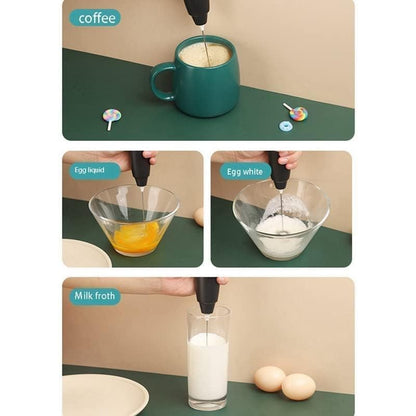 coffee

Egg liquid

Egg white

Milk froth